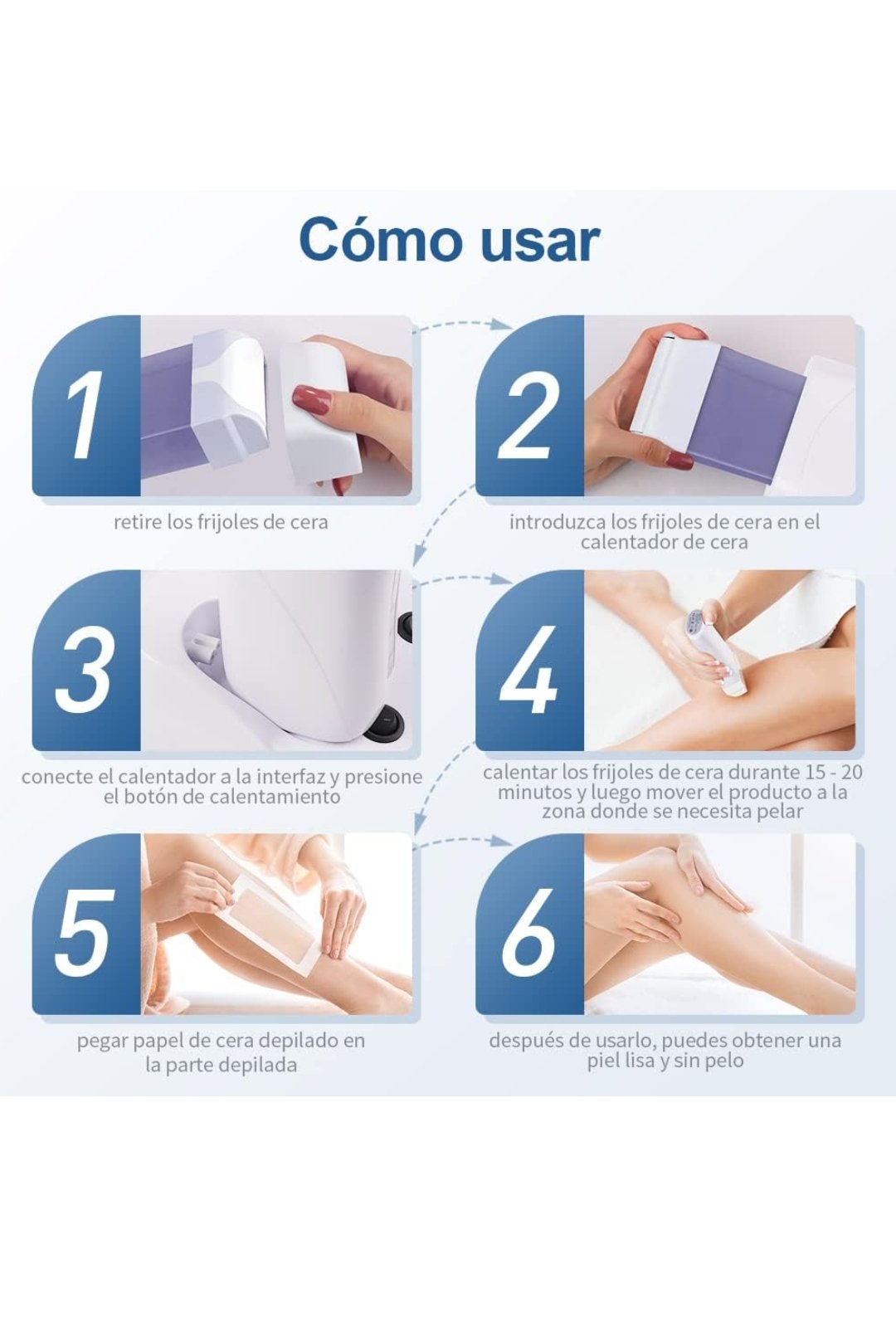 Cómo usar

1

retire los frijoles de cera

2

introduzca los frijoles de cera en el calentador de cera

3

conecte el calentador a la interfaz y presione el botón de calentamiento

4

calentar los frijoles de cera durante 15 - 20 minutos y luego mover el producto a la zona donde se necesita pelar

5

pegar papel de cera depilado en la parte depilada

6

después de usarlo, puedes obtener una piel lisa y sin pelo