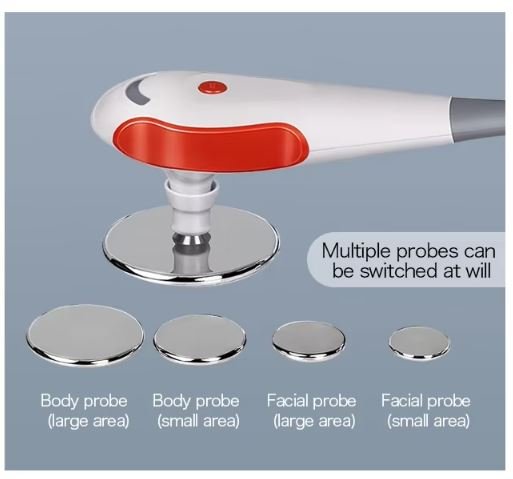 Multiple probes can be switched at will

Body probe (large area)

Body probe (small area)

Facial probe (large area)

Facial probe (small area)